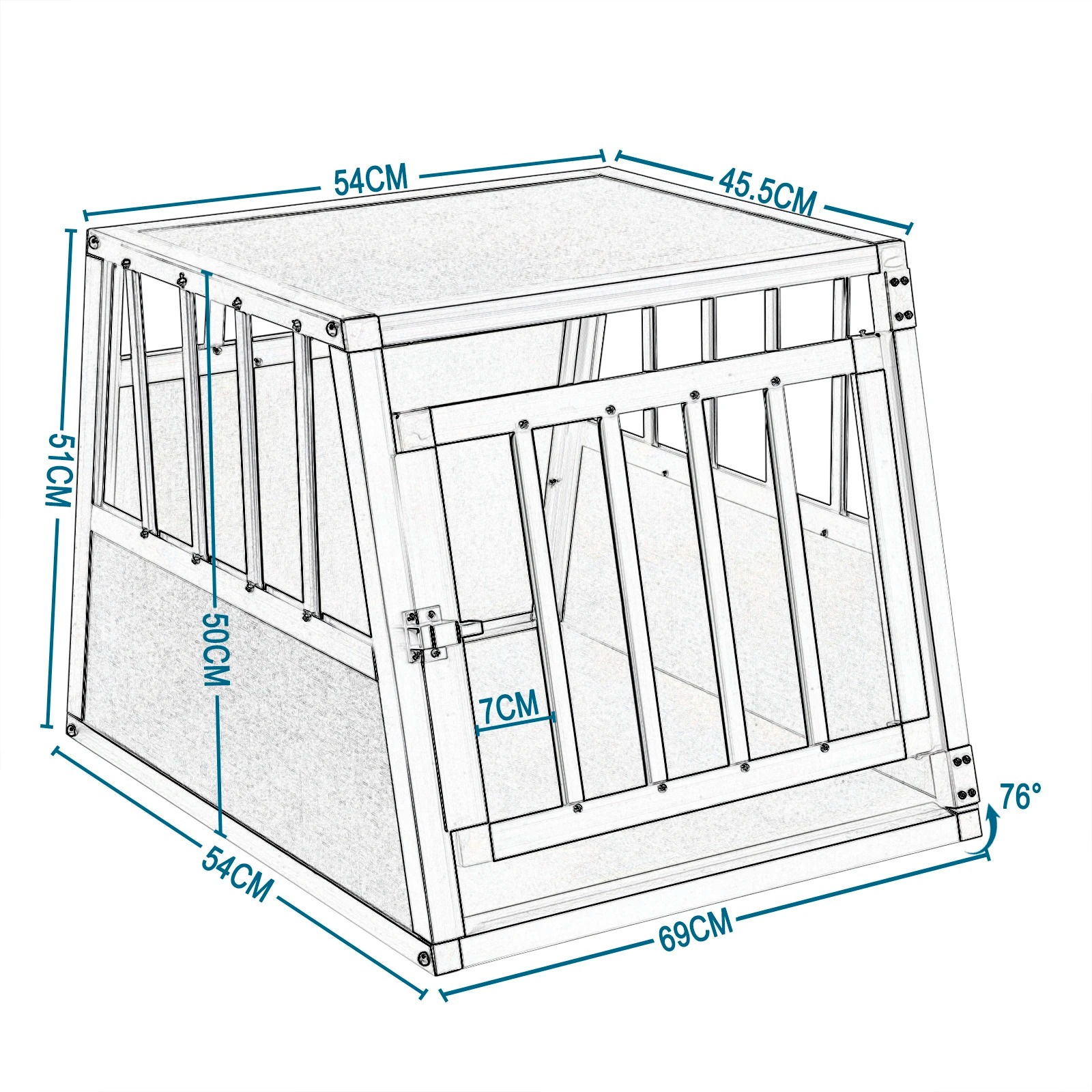 54CM
45.5CM
51CM
50CM
7CM
76°
54CM
69CM